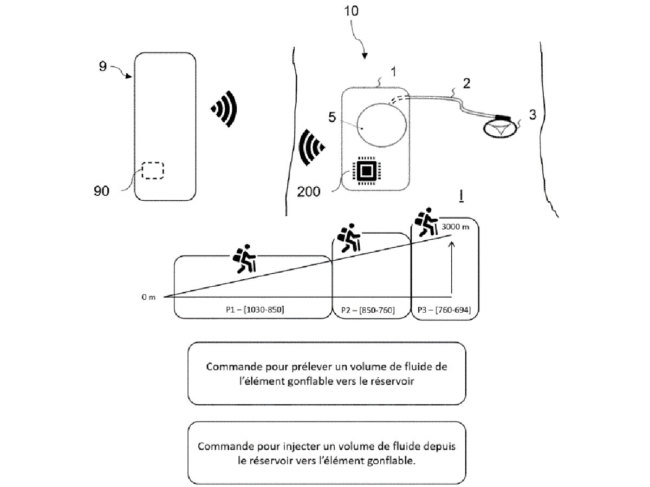 10

9

1

2

5

3

90

200

I

3000 m

0 m

P1 – [1030-850]

P2 – [850-760]

P3 – [760-694]

Commande pour prélever un volume de fluide de l'élément gonflable vers le réservoir

Commande pour injecter un volume de fluide depuis le réservoir vers l'élément gonflable.